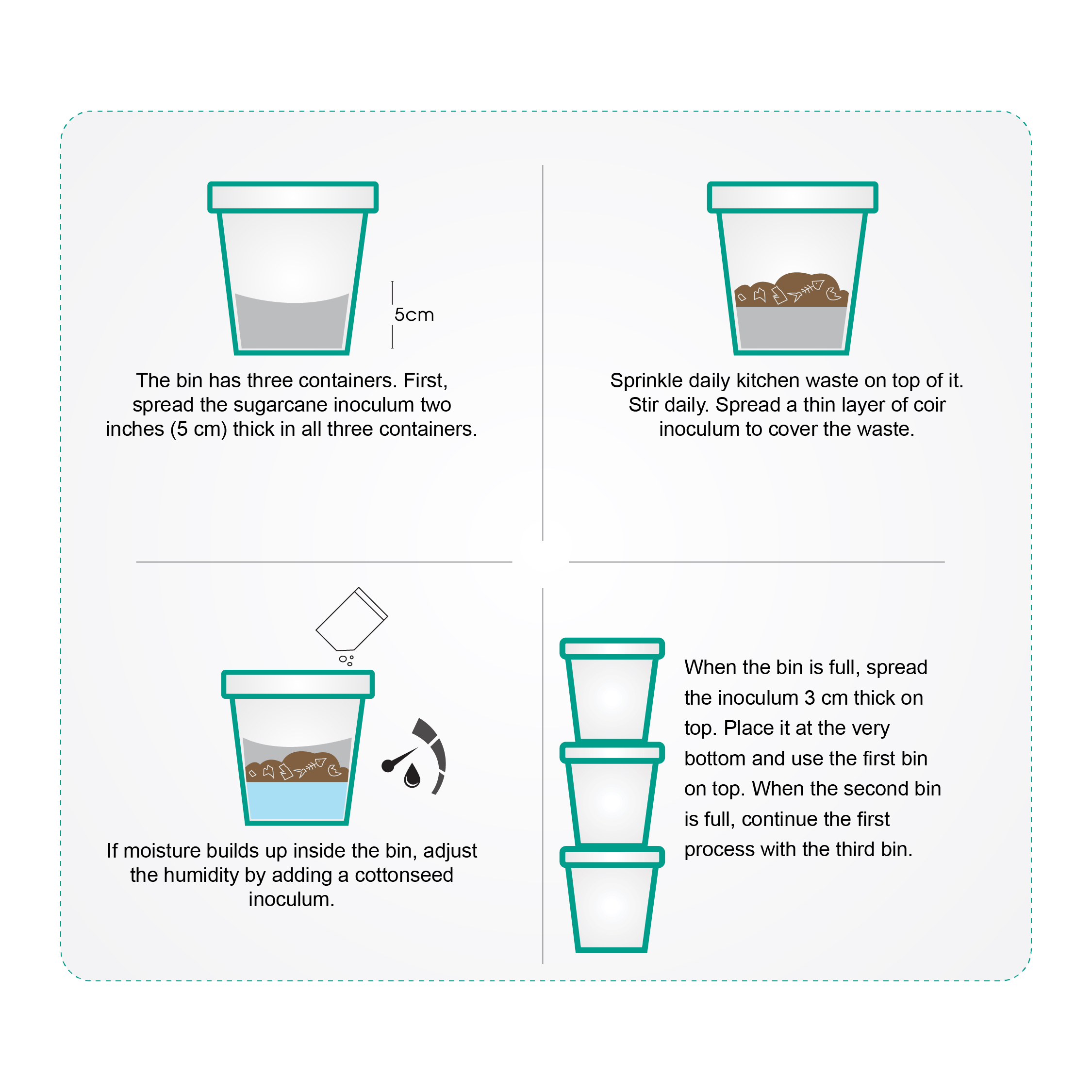 5cm

The bin has three containers. First, spread the sugarcane inoculum two inches (5 cm) thick in all three containers.

Sprinkle daily kitchen waste on top of it. Stir daily. Spread a thin layer of coir inoculum to cover the waste.

If moisture builds up inside the bin, adjust the humidity by adding a cottonseed inoculum.

When the bin is full, spread the inoculum 3 cm thick on top. Place it at the very bottom and use the first bin on top. When the second bin is full, continue the first process with the third bin.